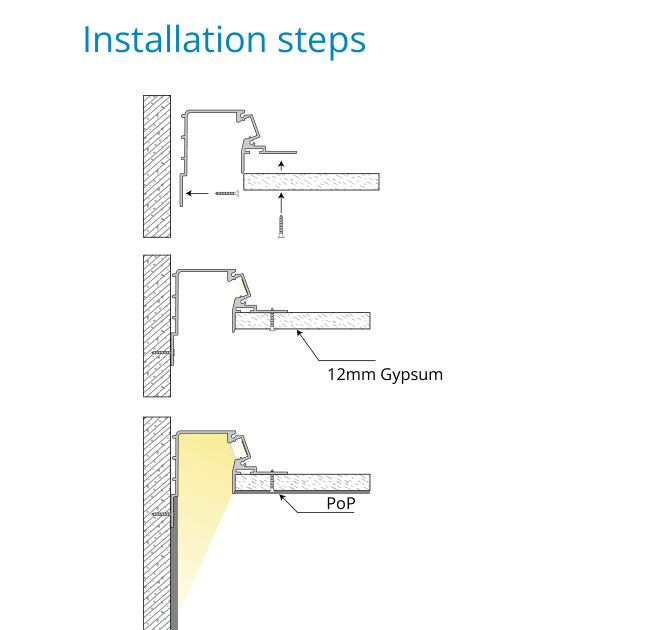 Installation steps

12mm Gypsum

PoP