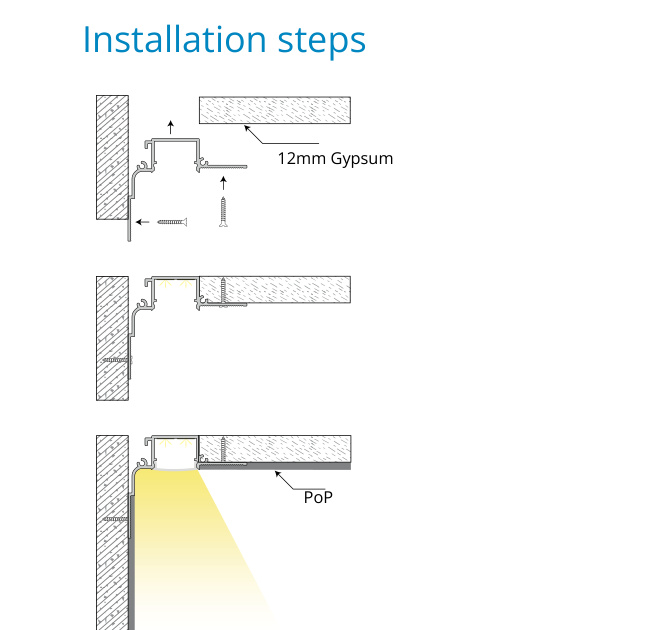 Installation steps

12mm Gypsum

PoP