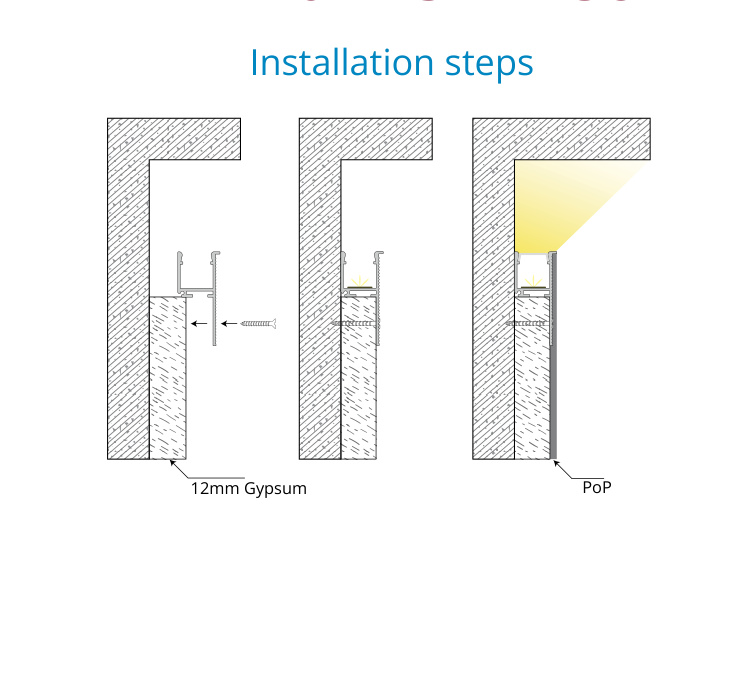 Installation steps

12mm Gypsum

PoP