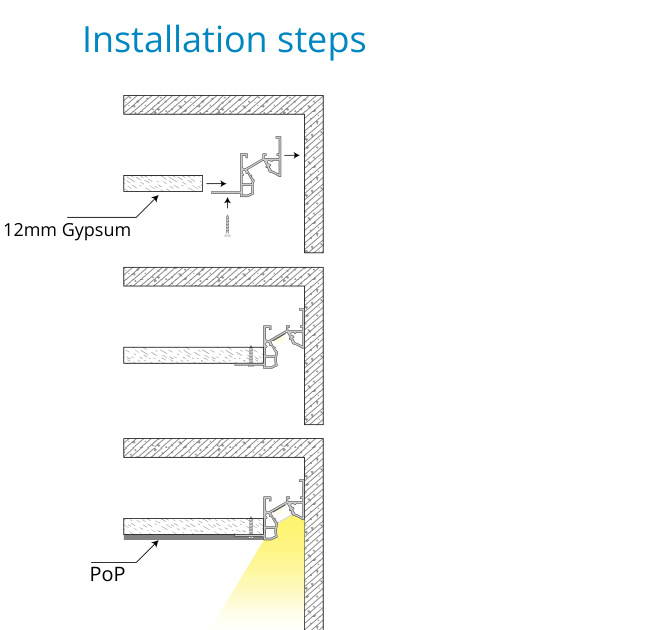 Installation steps

12mm Gypsum

PoP