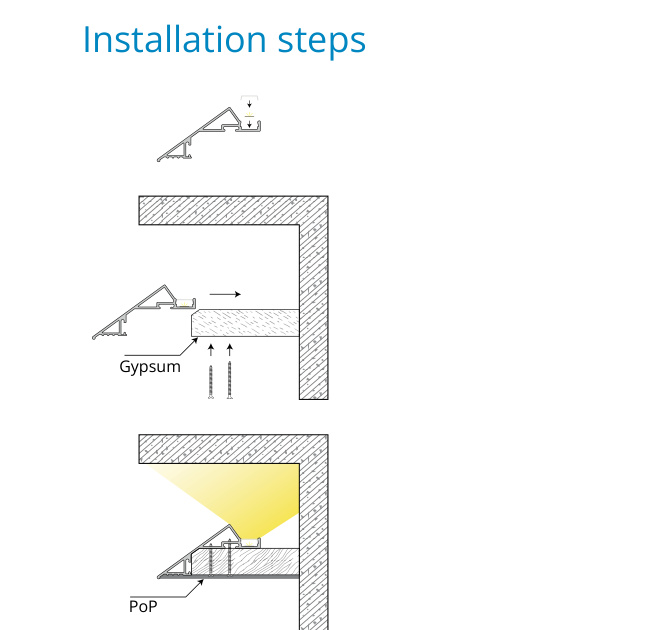 Installation steps

Gypsum

PoP