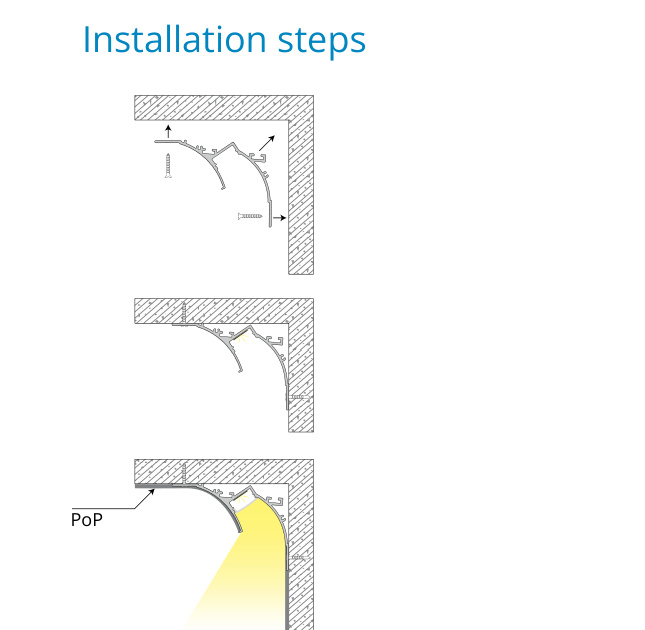 Installation steps

PoP