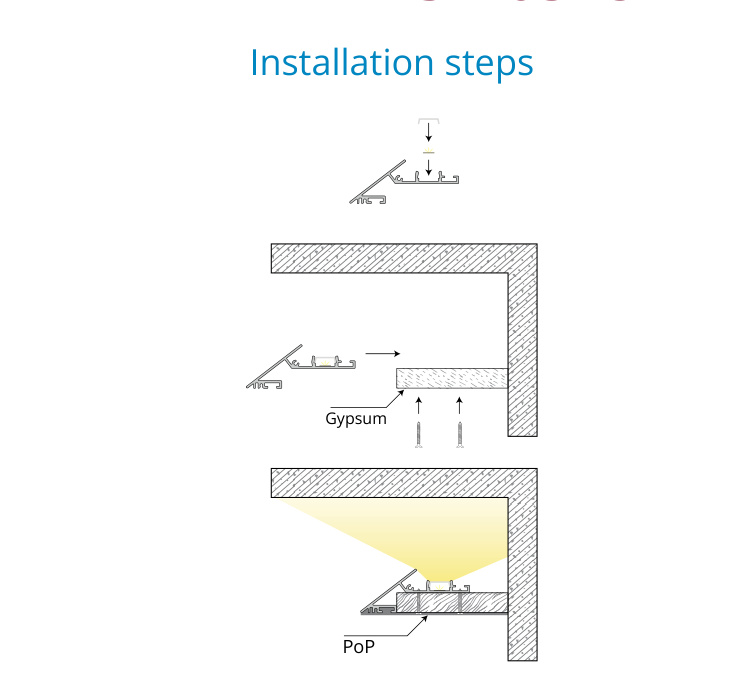 Installation steps

Gypsum

PoP