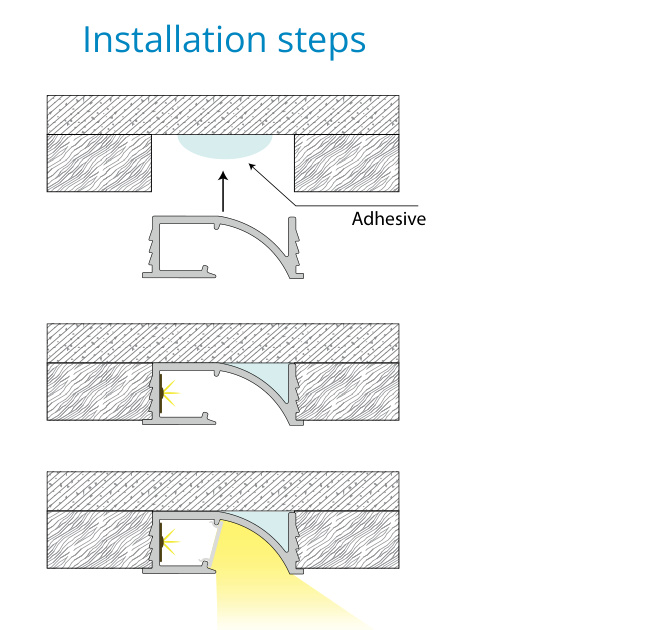 Installation steps

Adhesive