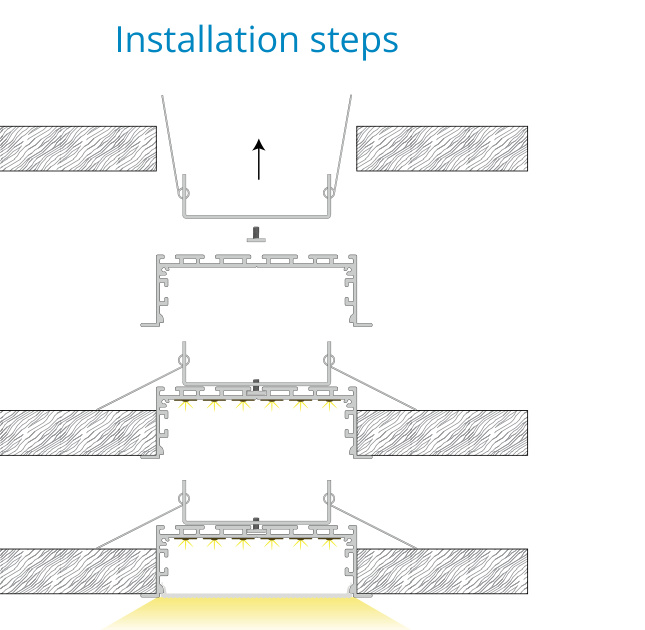 Installation steps