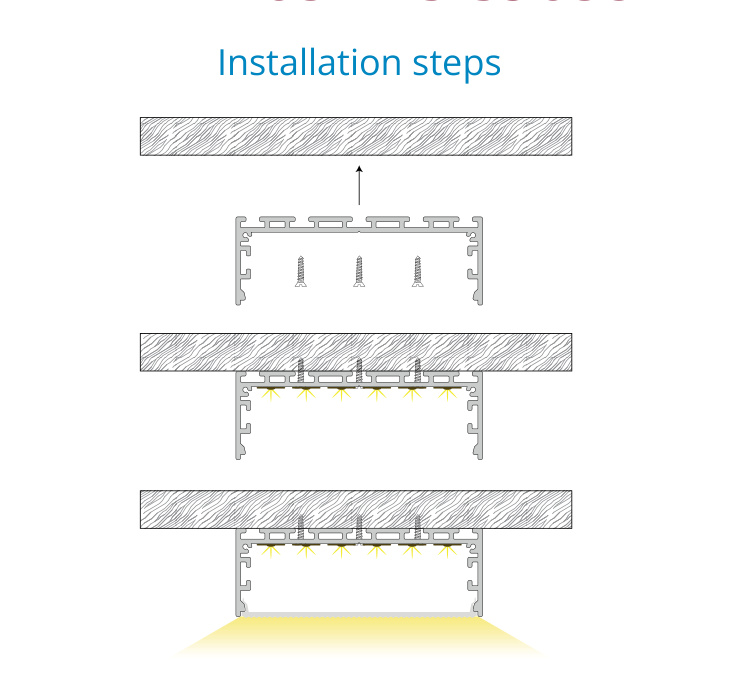 Installation steps