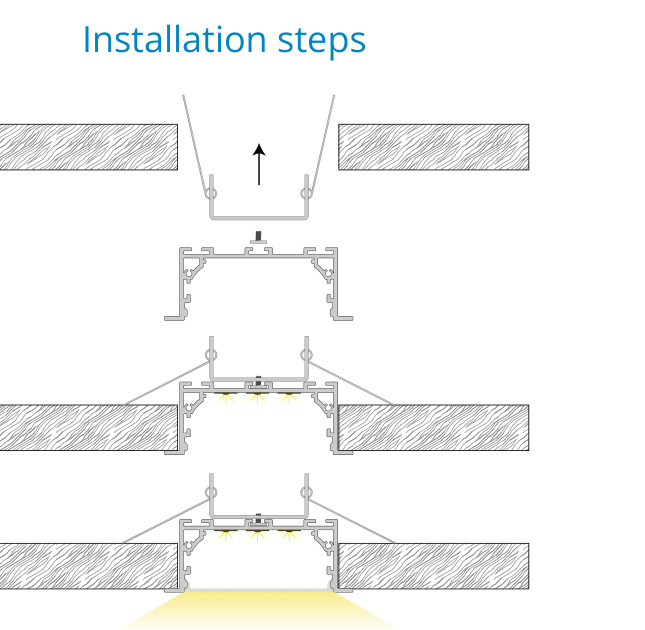 Installation steps