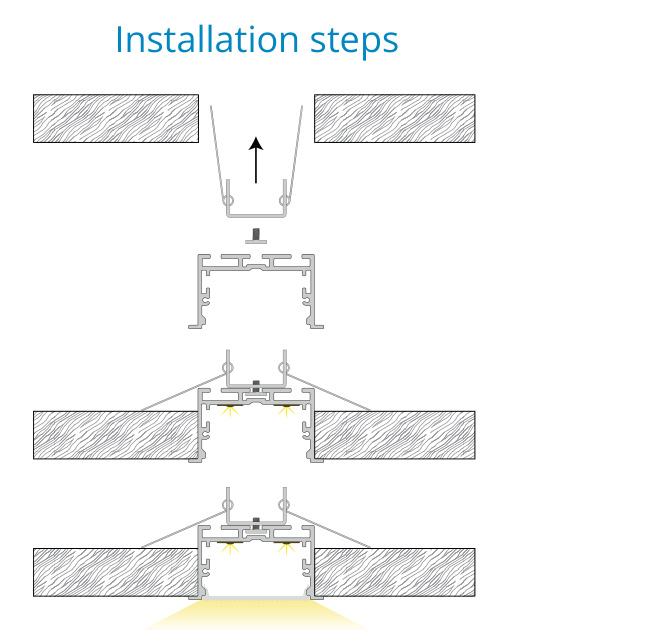 Installation steps