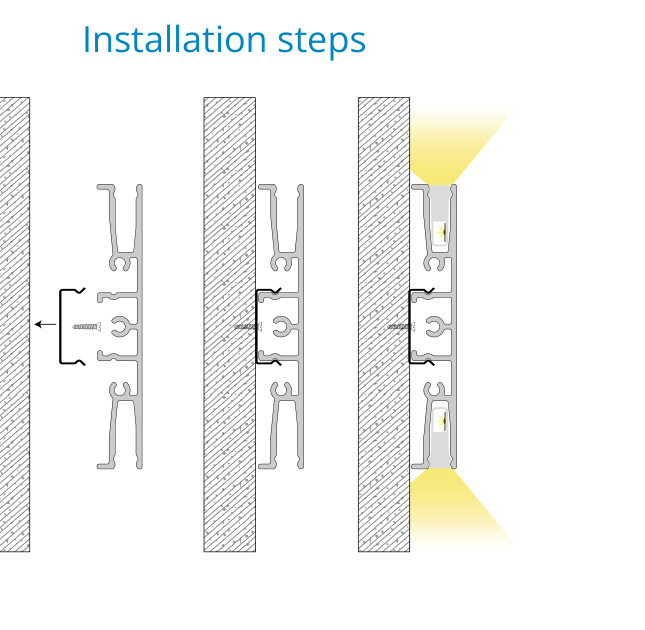 Installation steps