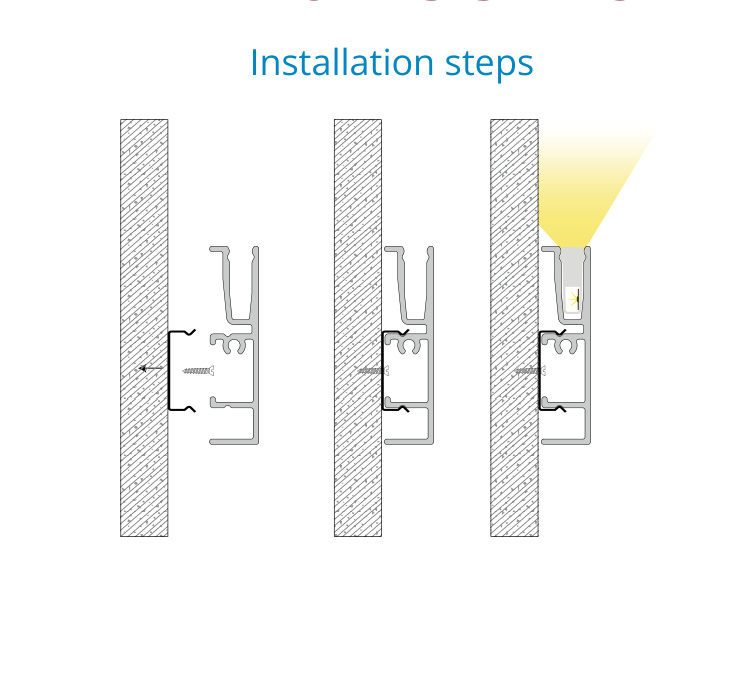 Installation steps