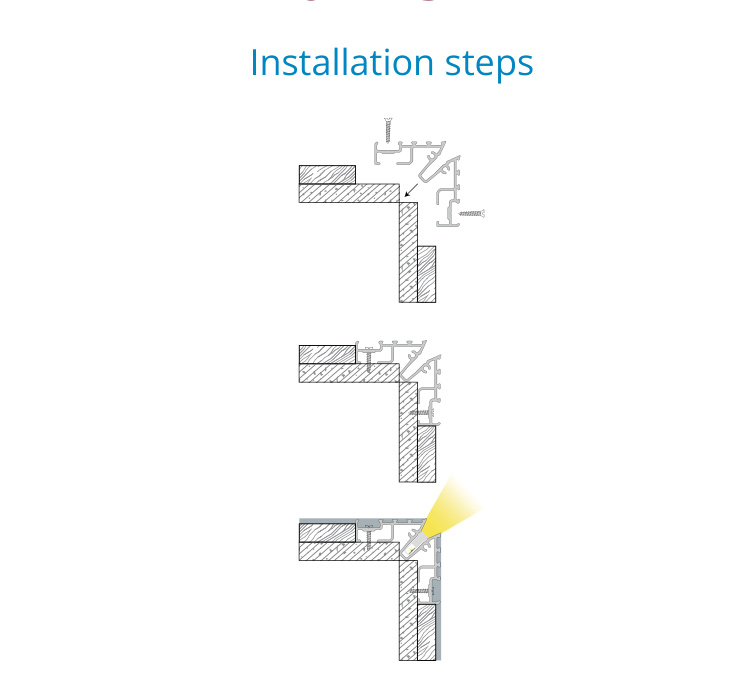 Installation steps