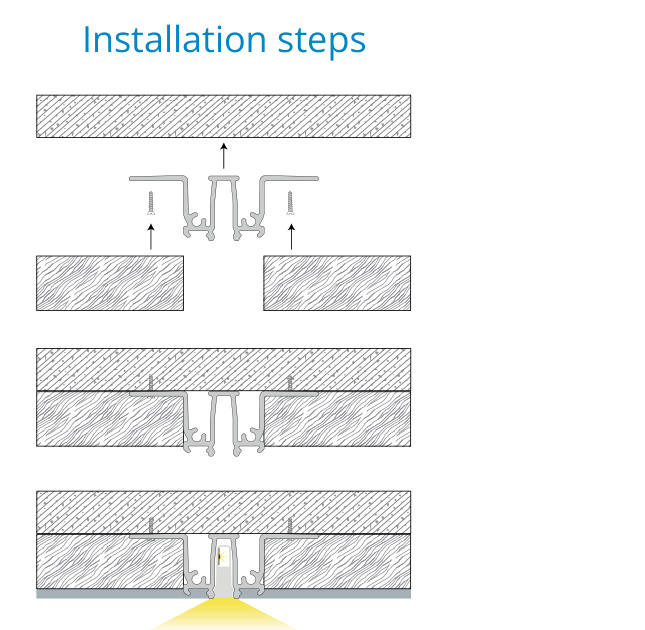 Installation steps