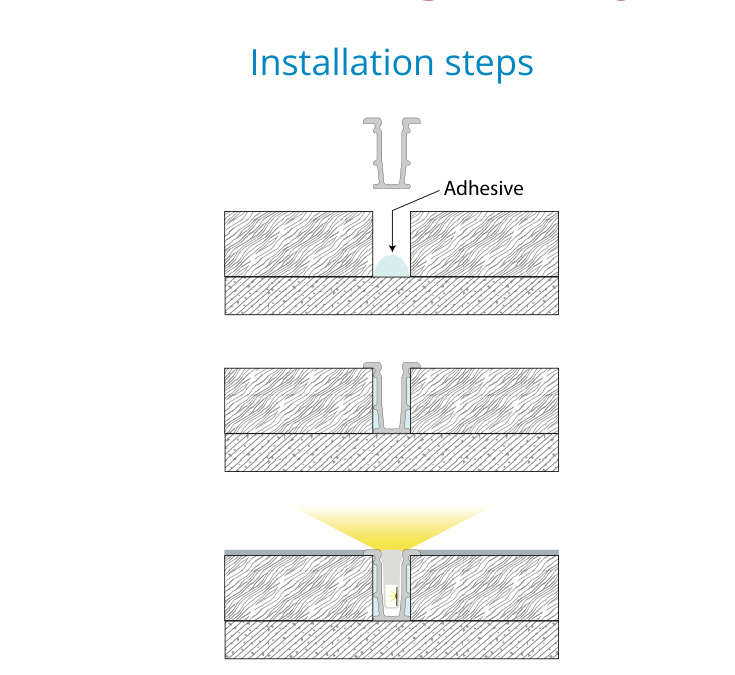 Installation steps

Adhesive