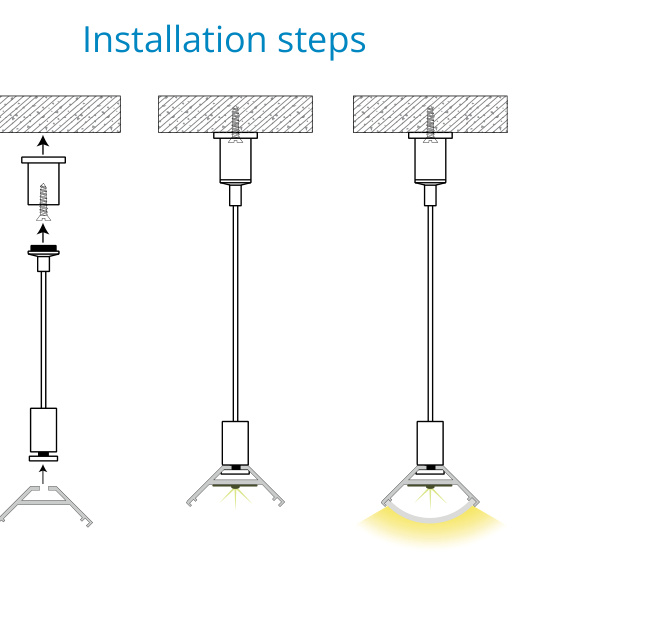 Installation steps