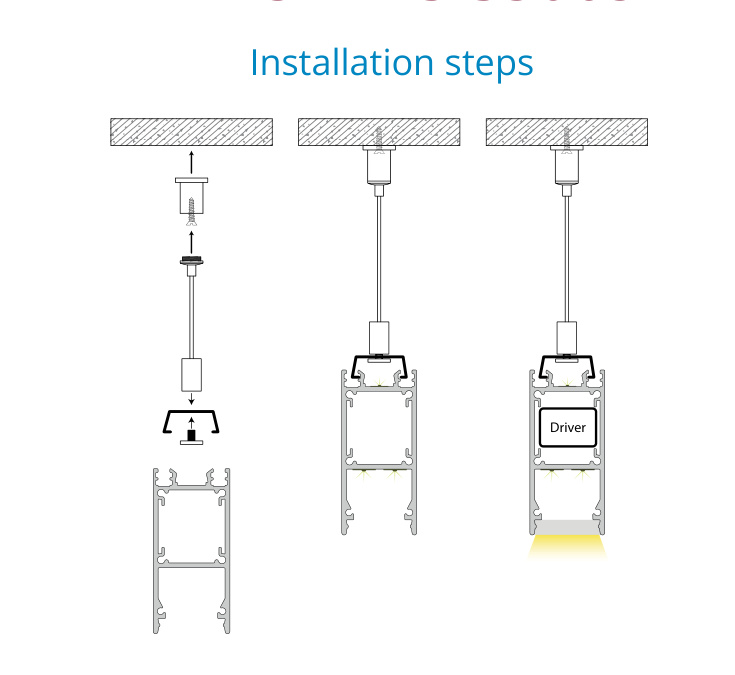 Installation steps

Driver