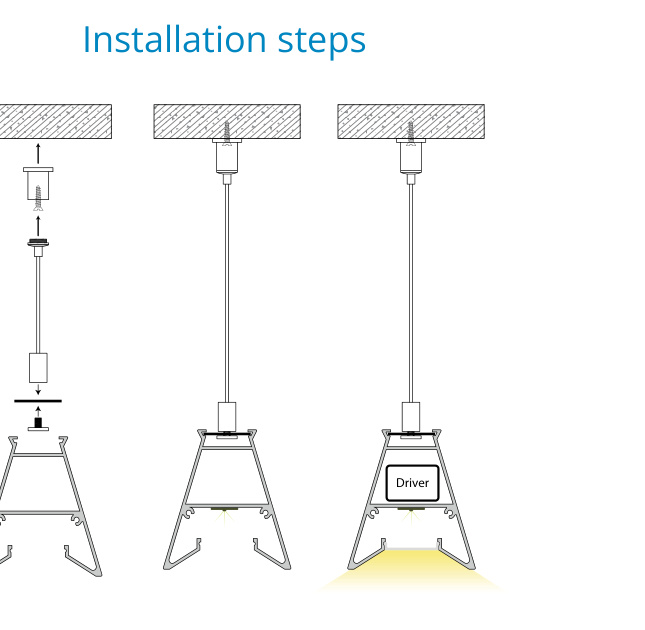 Installation steps

Driver