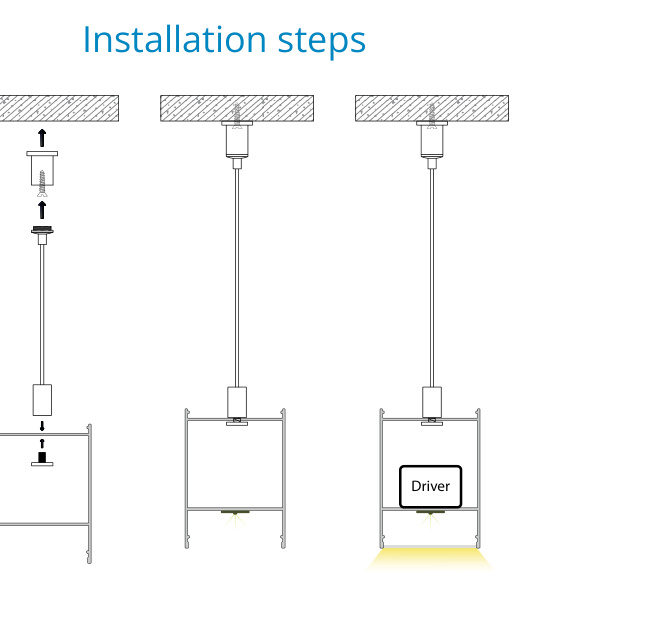 Installation steps

Driver