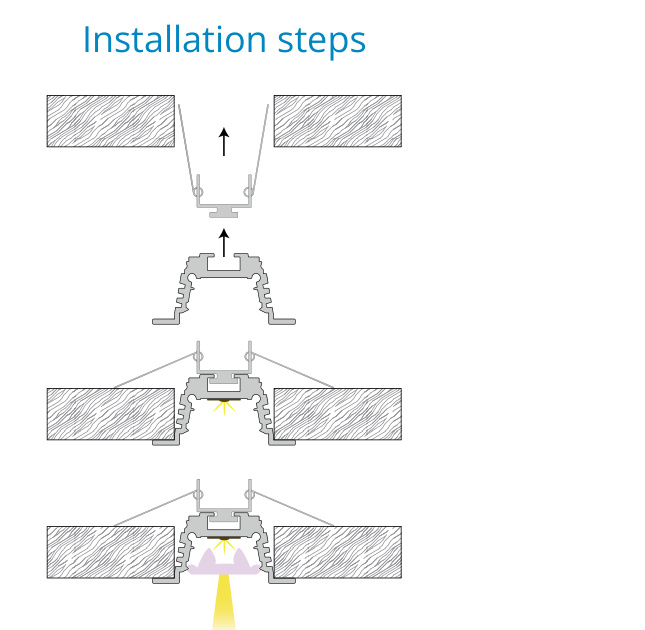 Installation steps