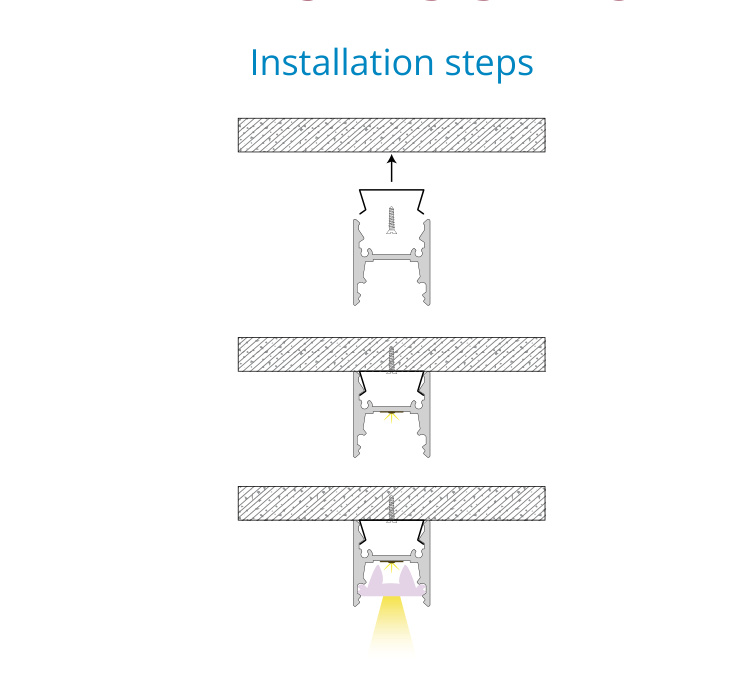 Installation steps