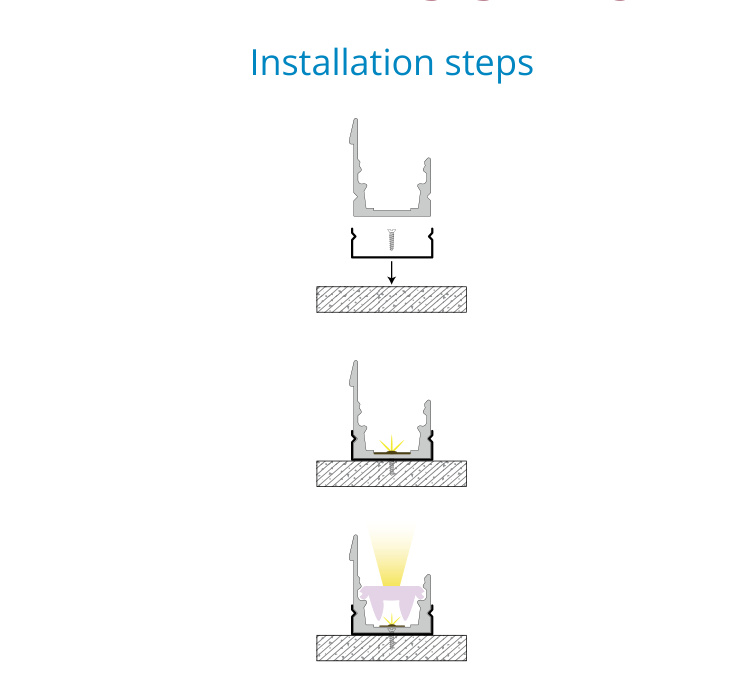 Installation steps