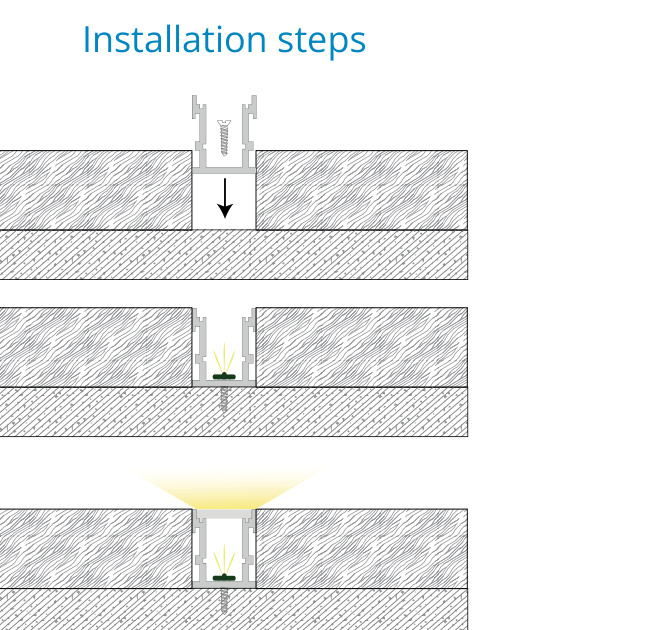 Installation steps