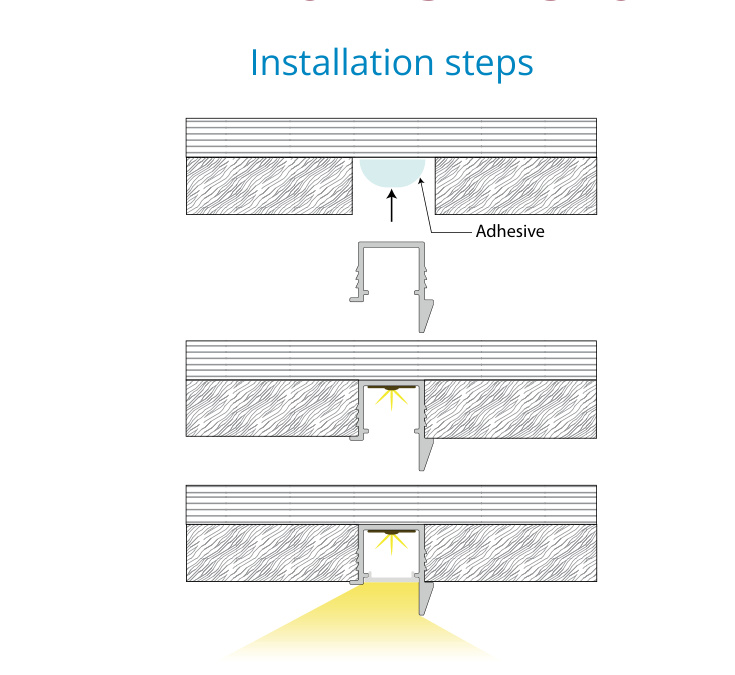 Installation steps

Adhesive