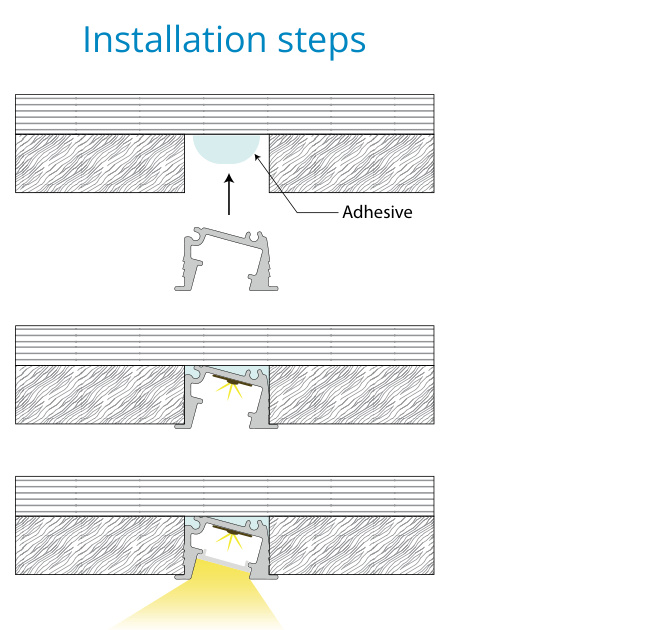 Installation steps

Adhesive