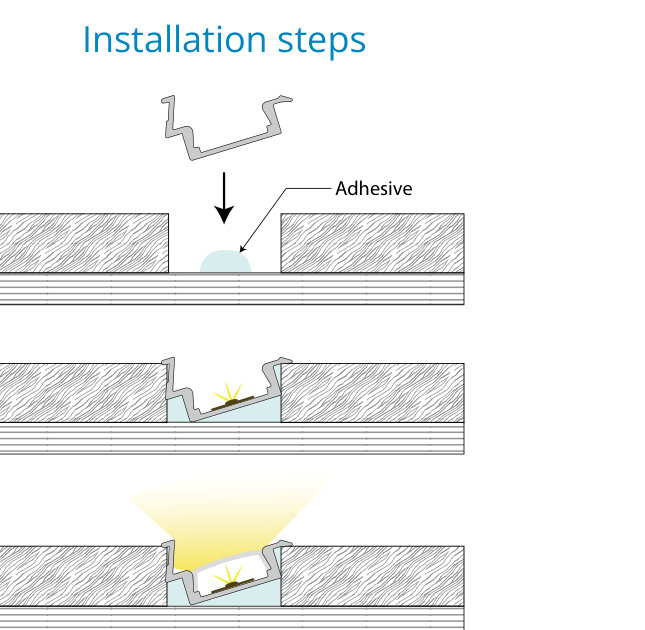 Installation steps

Adhesive