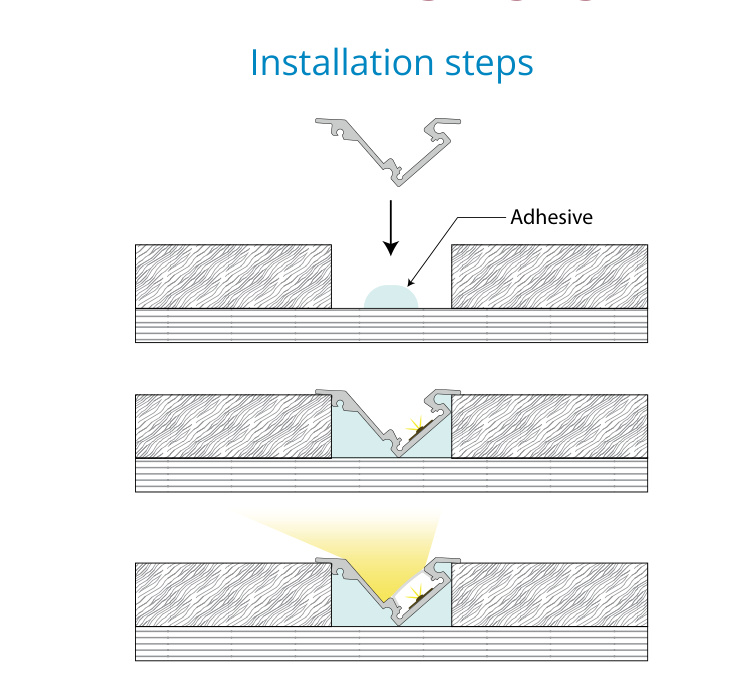 Installation steps

Adhesive