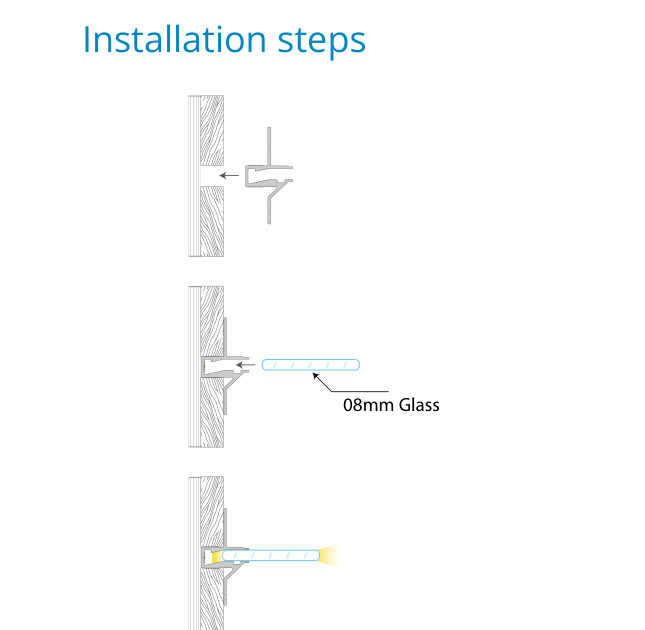 Installation steps

08mm Glass