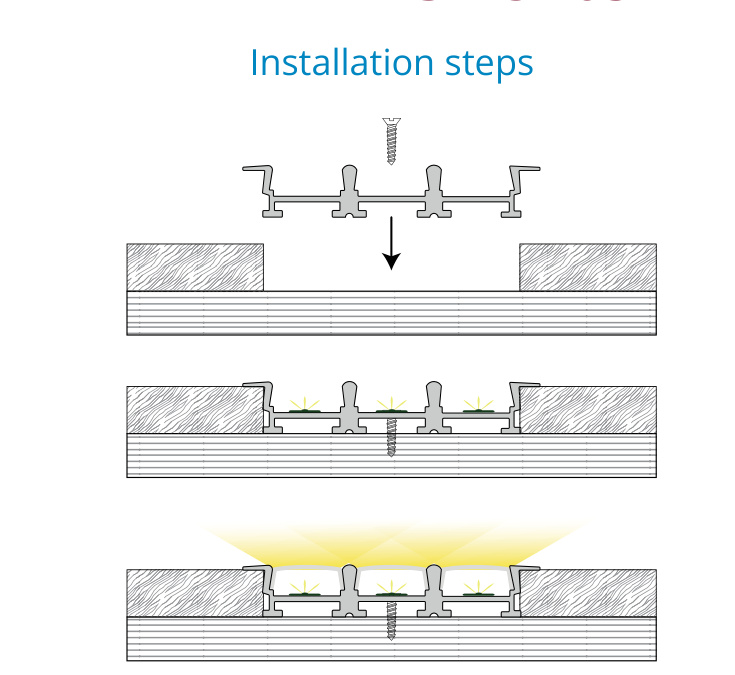 Installation steps