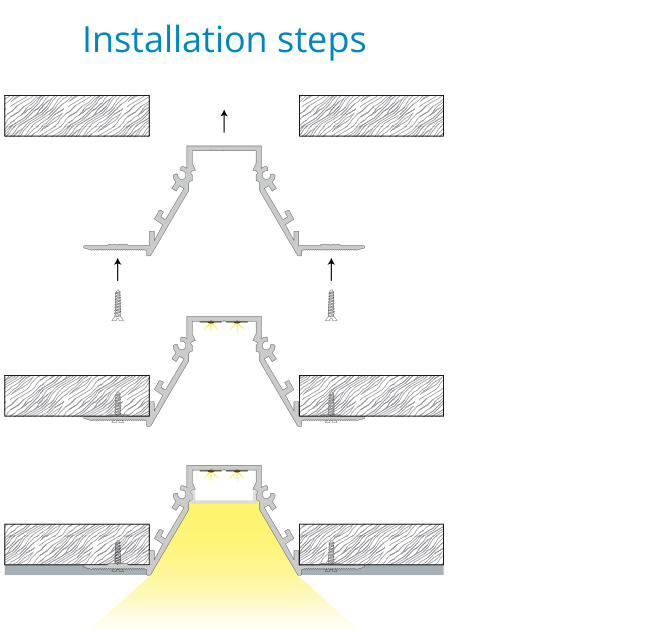 Installation steps