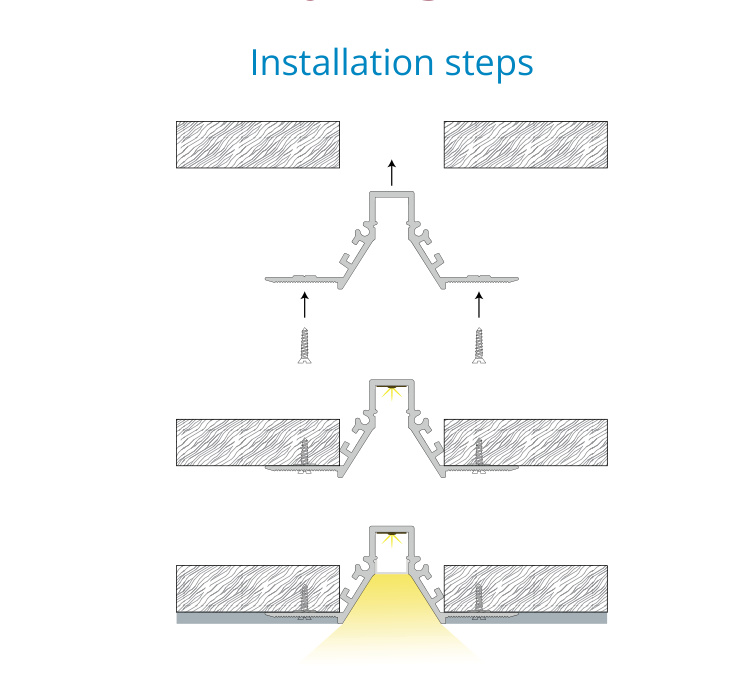 Installation steps