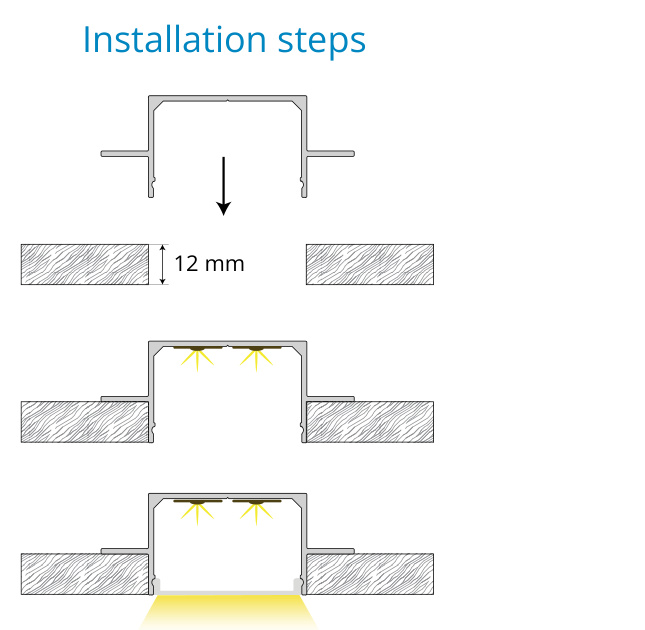 Installation steps

12 mm