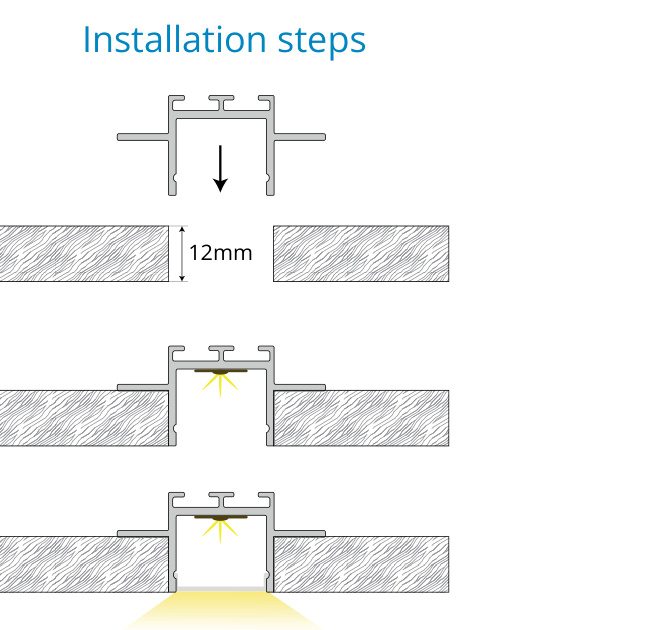 Installation steps

12mm