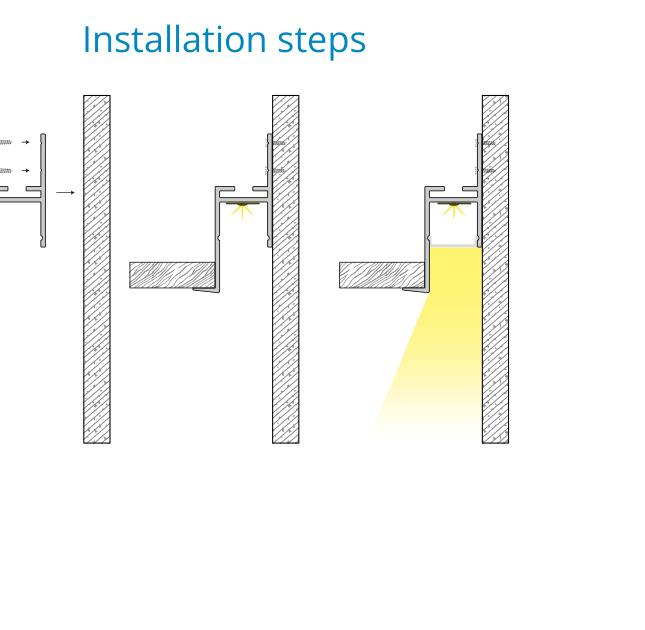 Installation steps