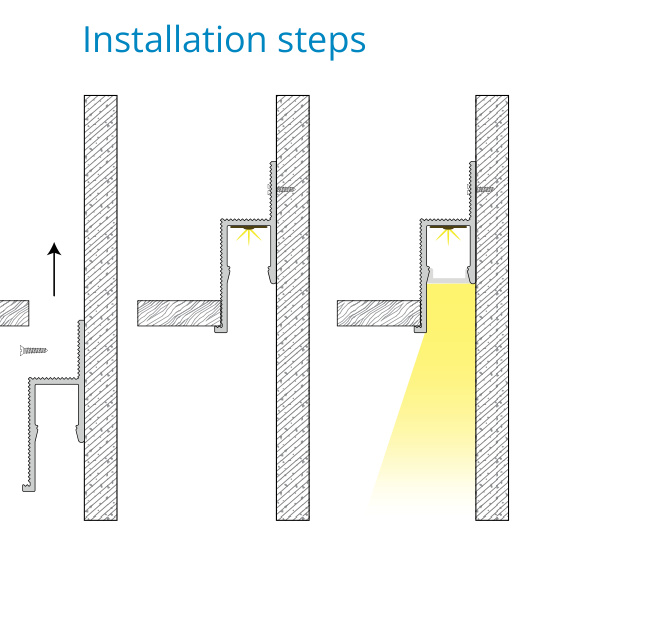 Installation steps