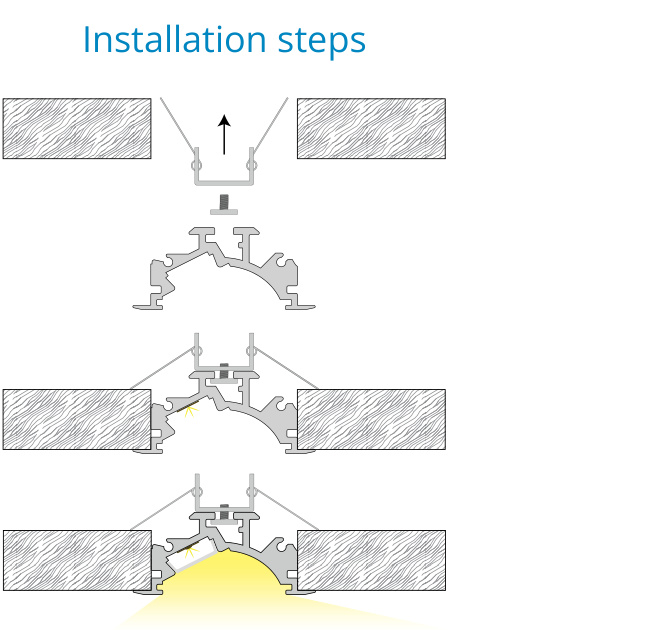 Installation steps