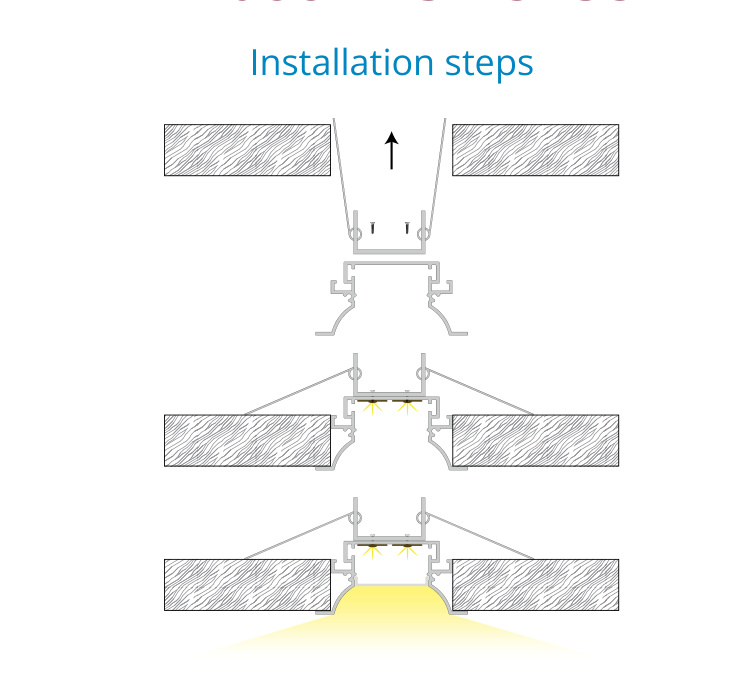 Installation steps