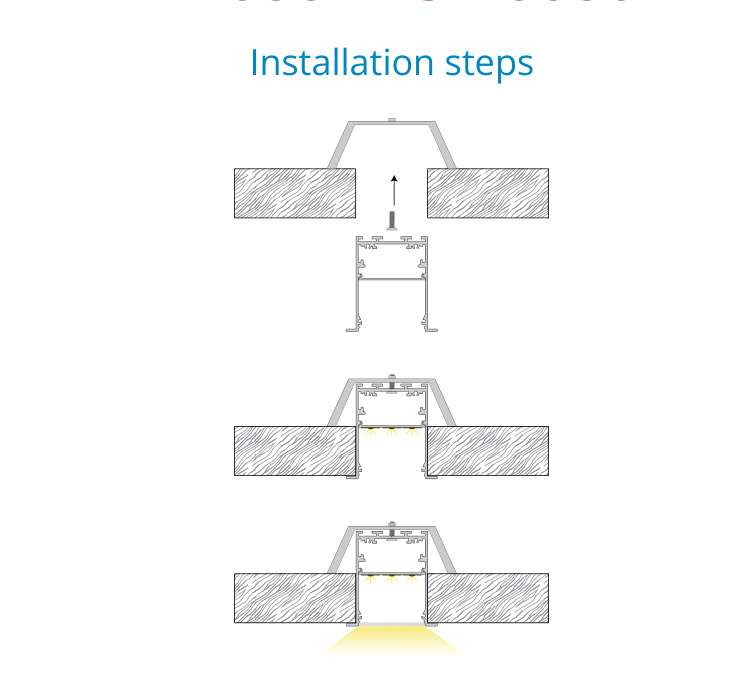 Installation steps