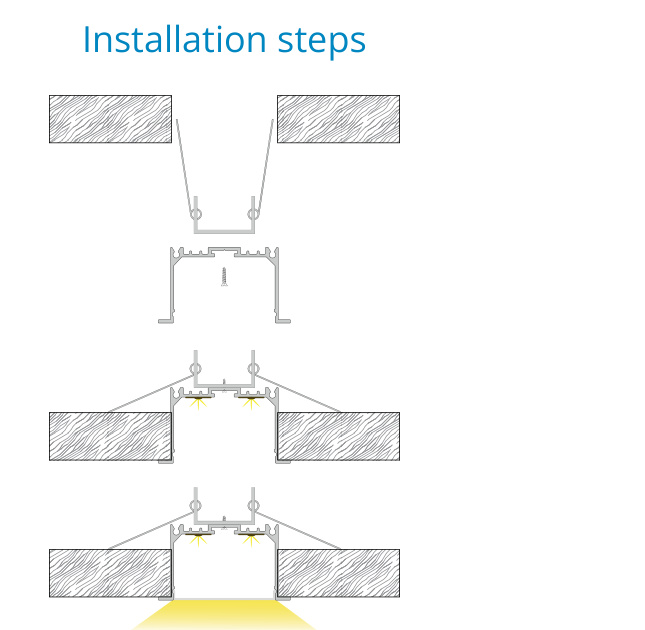 Installation steps