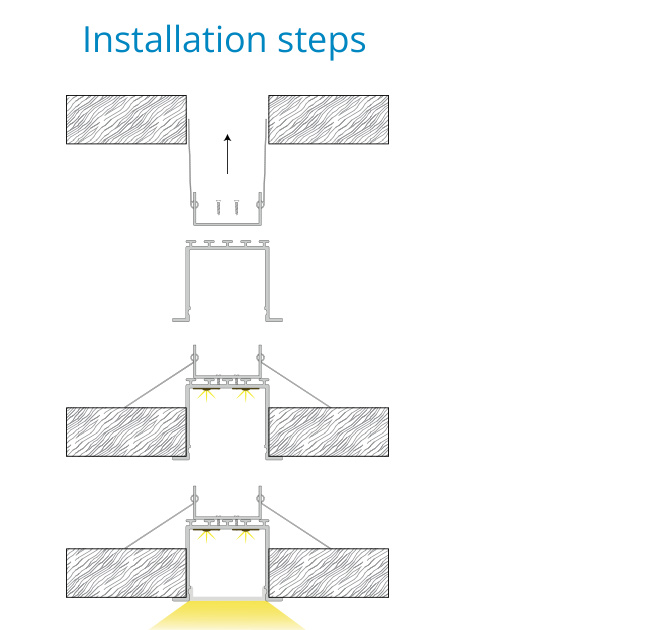 Installation steps