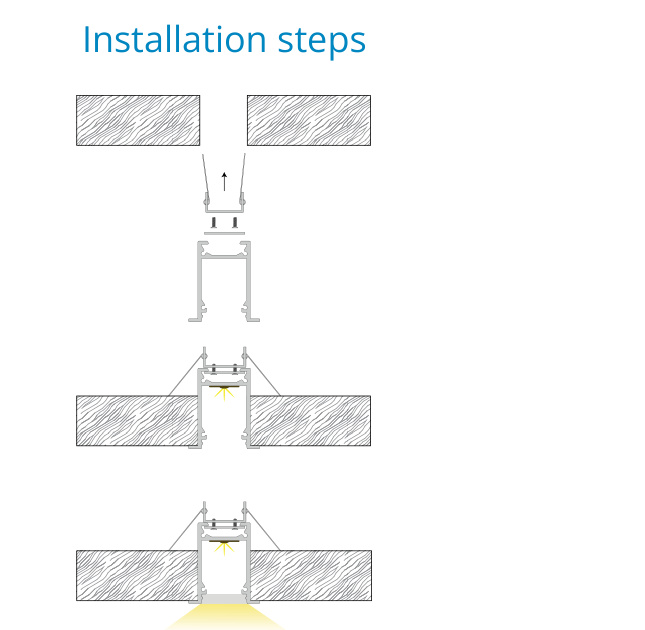 Installation steps