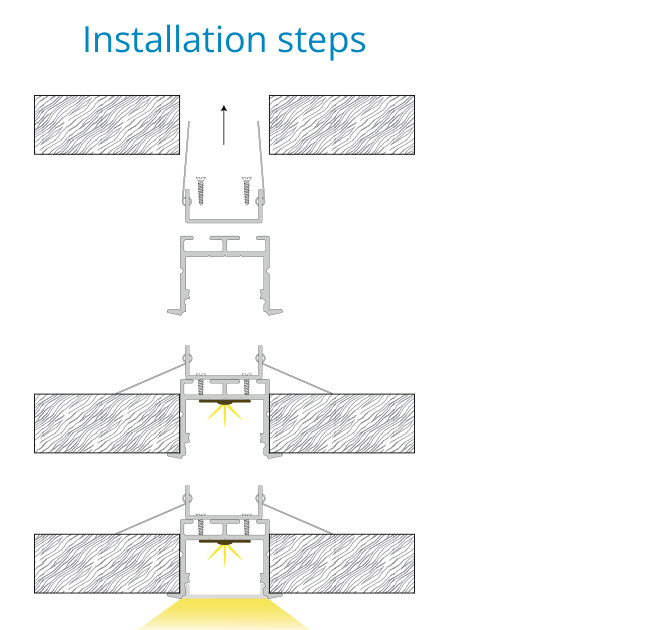 Installation steps