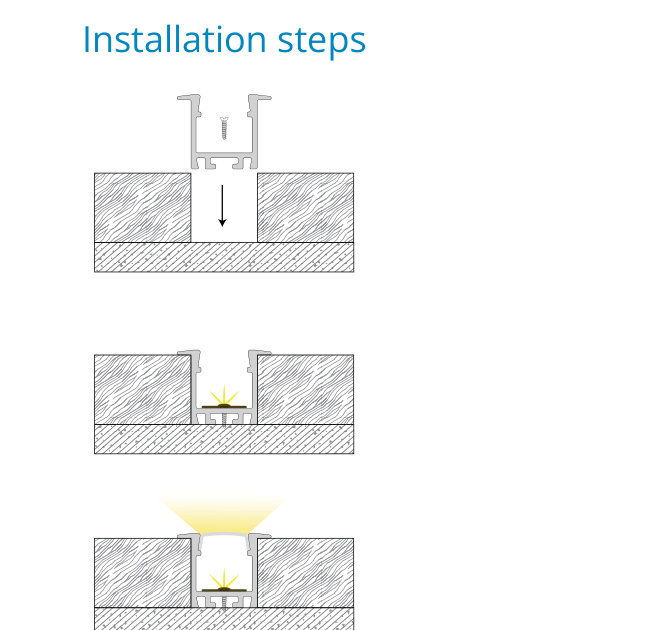 Installation steps