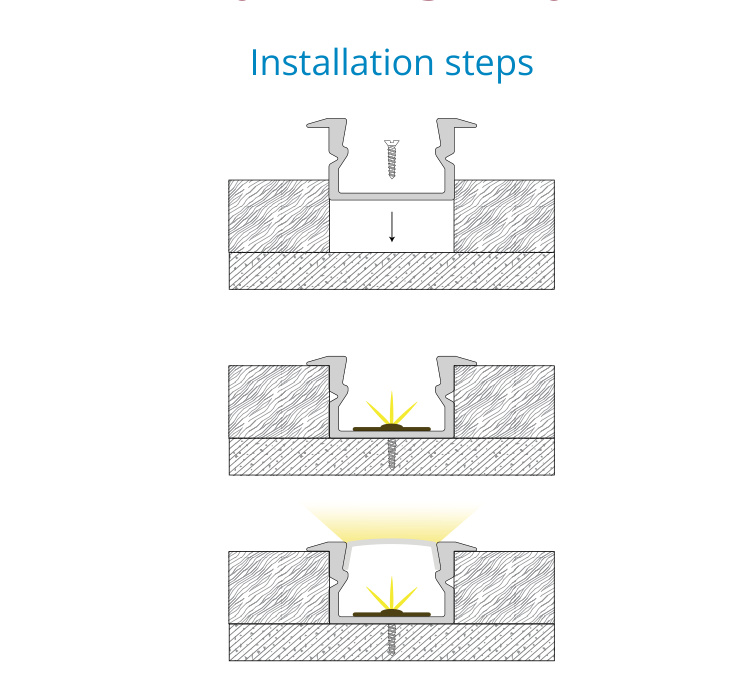 Installation steps