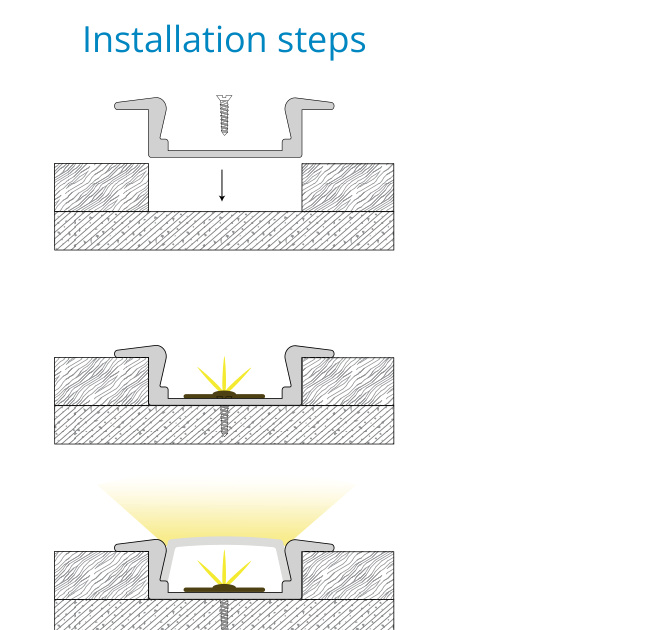 Installation steps