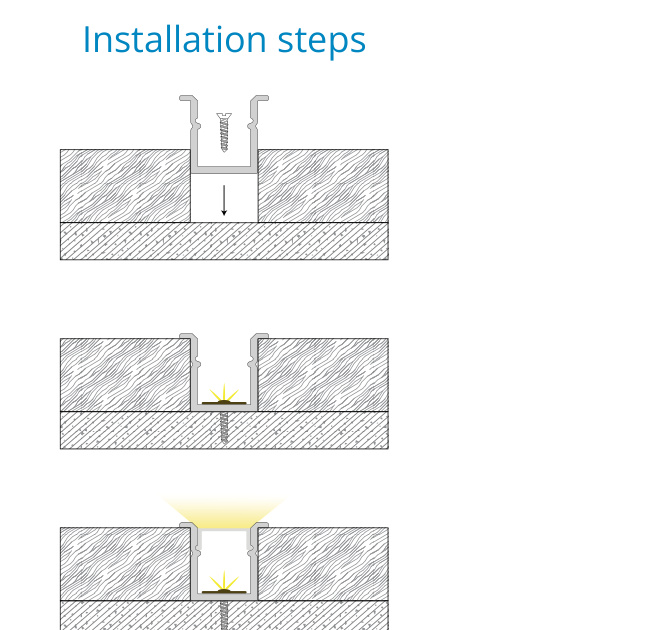 Installation steps