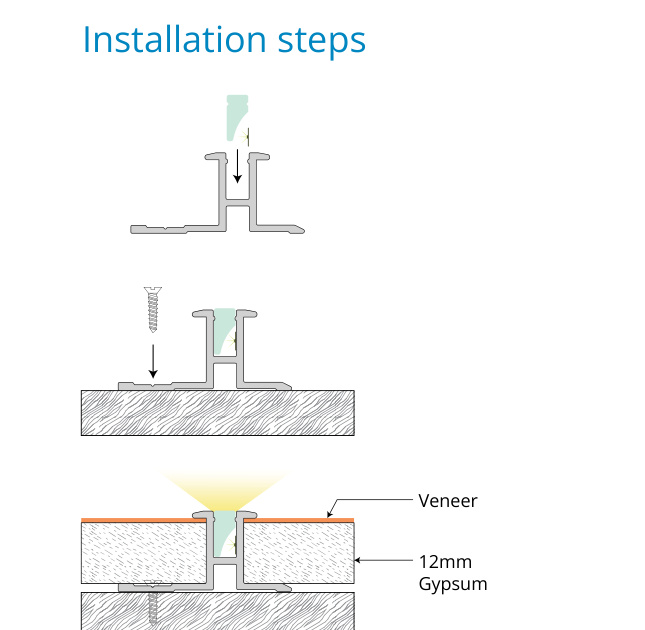 Installation steps

Veneer

12mm
Gypsum