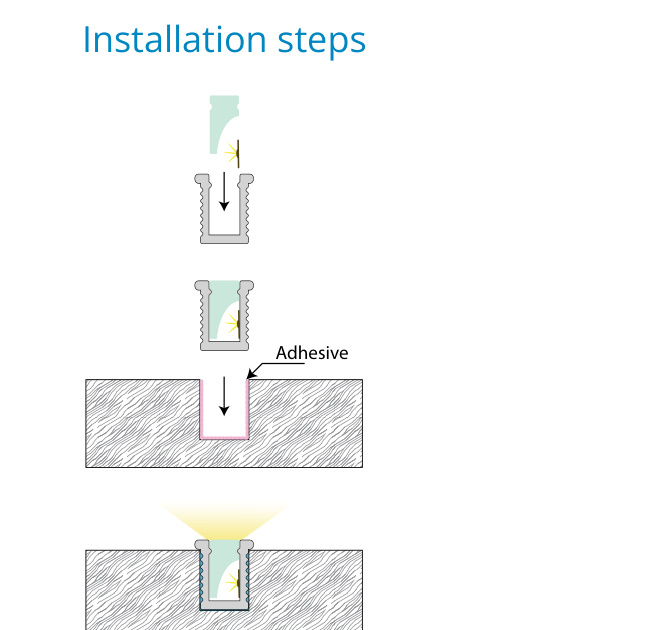 Installation steps

Adhesive